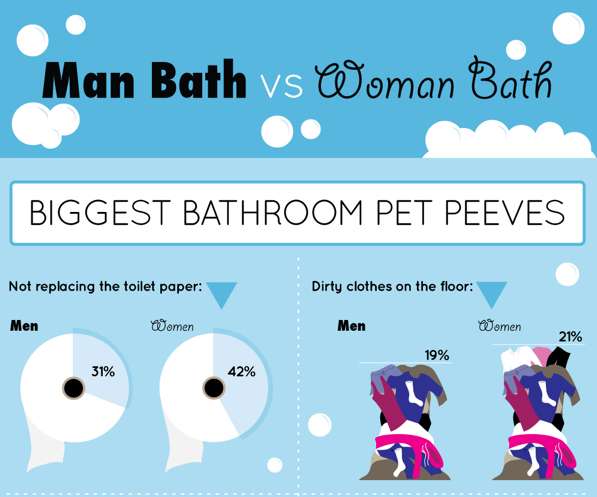 Man Bath vs Woman Bath

BIGGEST BATHROOM PET PEEVES

Not replacing the toilet paper:

Men

31%

Women

42%

Dirty clothes on the floor:

Men

19%

Women

21%